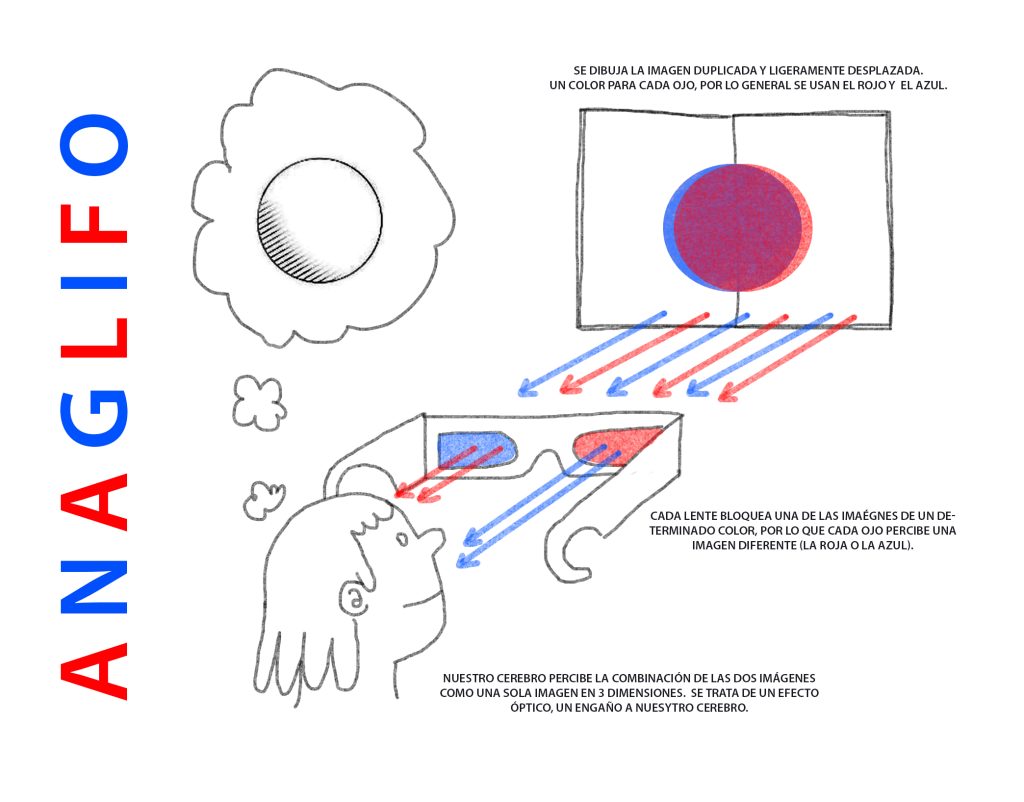 ANAGLIFO

SE DIBUJA LA IMAGEN DUPLICADA Y LIGERAMENTE DESPLAZADA. UN COLOR PARA CADA OJO, POR LO GENERAL SE USAN EL ROJO Y EL AZUL.

CADA LENTE BLOQUEA UNA DE LAS IMAÉGNES DE UN DETERMINADO COLOR, POR LO QUE CADA OJO PERCIBE UNA IMAGEN DIFERENTE (LA ROJA O LA AZUL).

NUESTRO CEREBRO PERCIBE LA COMBINACIÓN DE LAS DOS IMÁGENES COMO UNA SOLA IMAGEN EN 3 DIMENSIONES. SE TRATA DE UN EFECTO ÓPTICO, UN ENGAÑO A NUESYTRO CEREBRO.